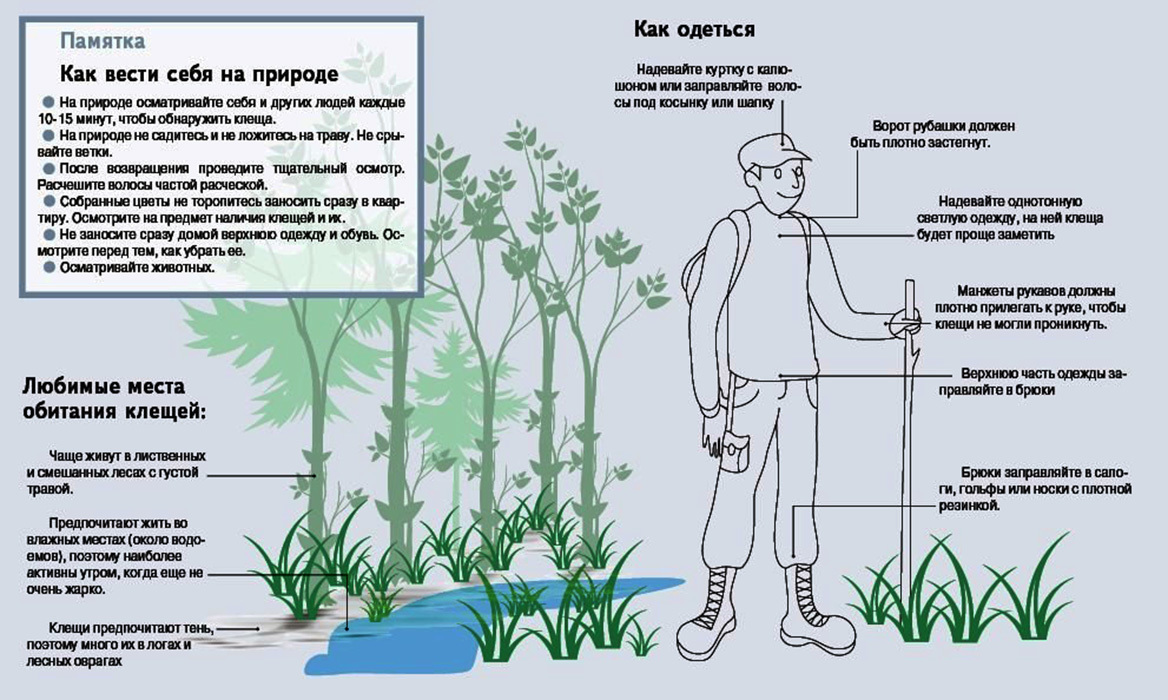 Памятка

Как вести себя на природе

● На природе осматривайте себя и других людей каждые 10-15 минут, чтобы обнаружить клеща.
● На природе не садитесь и не ложитесь на траву. Не срывайте ветки.
● После возвращения проведите тщательный осмотр. Расчешите волосы частой расческой.
● Собранные цветы не торопитесь заносить сразу в квартиру. Осмотрите на предмет наличия клещей и их.
● Не заносите сразу домой верхнюю одежду и обувь. Осмотрите перед тем, как убрать ее.
● Осматривайте животных.

Любимые места обитания клещей:

Чаще живут в лиственных и смешанных лесах с густой травой.

Предпочитают жить во влажных местах (около водоемов), поэтому наиболее активны утром, когда еще не очень жарко.

Клещи предпочитают тень, поэтому много их в логах и лесных оврагах

Как одеться

Надевайте куртку с капюшоном или заправляйте волосы под косынку или шапку

Ворот рубашки должен быть плотно застегнут.

Надевайте однотонную светлую одежду, на ней клеща будет проще заметить

Манжеты рукавов должны плотно прилегать к руке, чтобы клещи не могли проникнуть.

Верхнюю часть одежды заправляйте в брюки

Брюки заправляйте в сапоги, гольфы или носки с плотной резинкой.